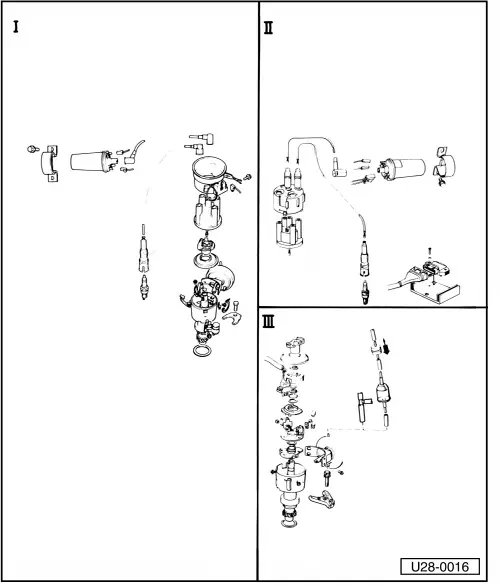 I

II

III

U28-0016