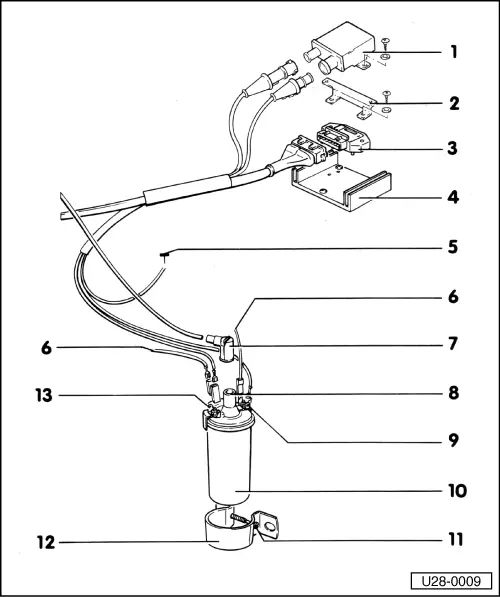 1
2
3
4
5
6
6
7
13
8
9
10
12
11
U28-0009