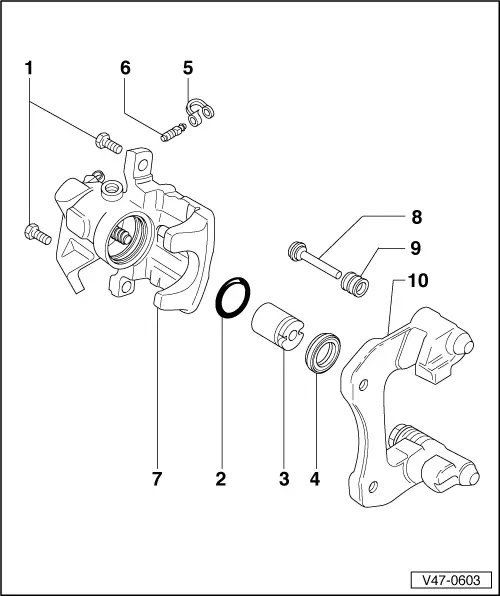 1
6
5
8
9
10
7
2
3
4
V47-0603