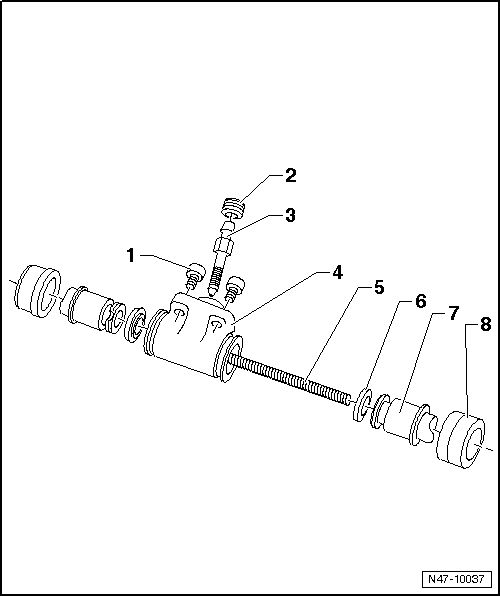 2
3
1
4
5
6
7
8
N47-10037