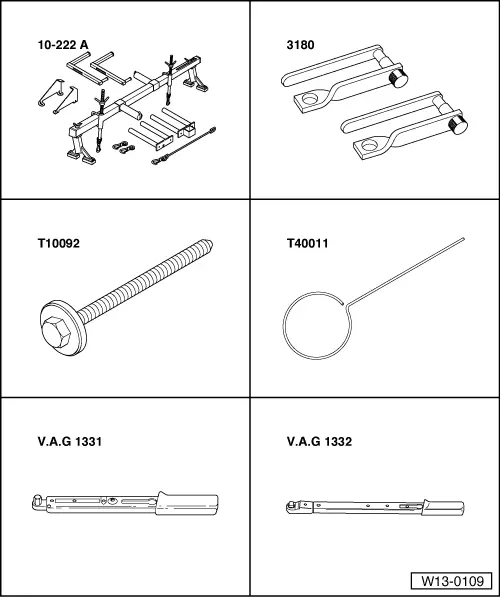 10-222 A

3180

T10092

T40011

V.A.G 1331

V.A.G 1332

W13-0109