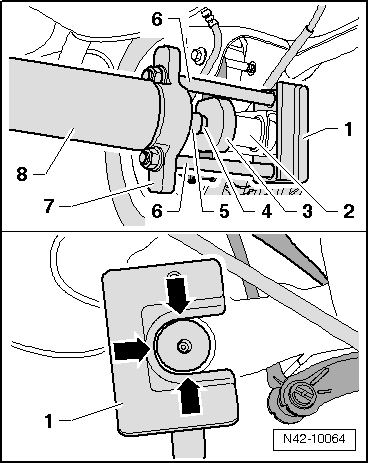 6
1
8
7
6
5
4
3
2
1
N42-10064