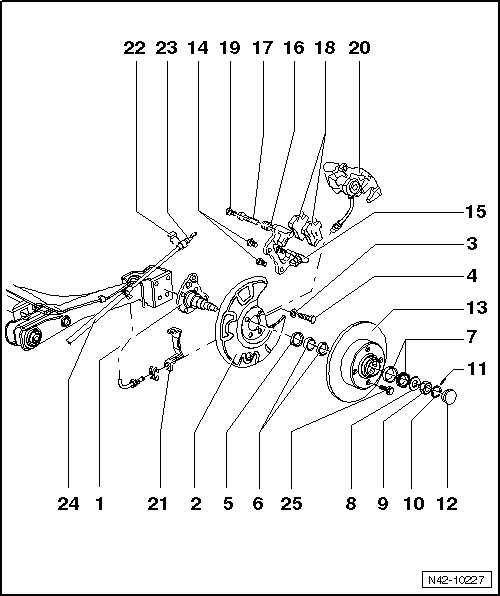 22 23 14 19 17 16 18 20

15

3

4

13

7

11

24 1 21 2 5 6 25 8 9 10 12

N42-10227