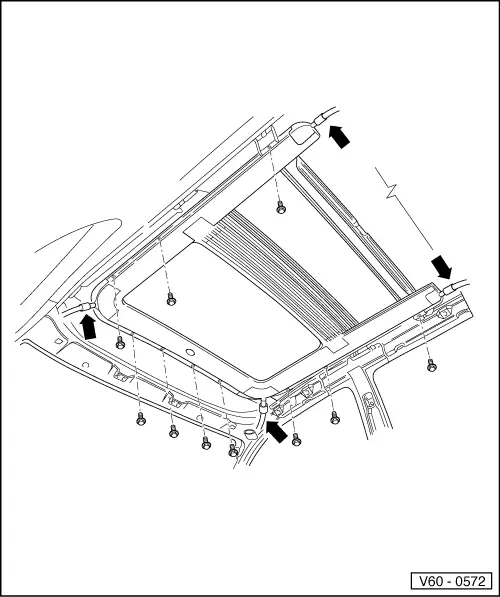 V60 - 0572