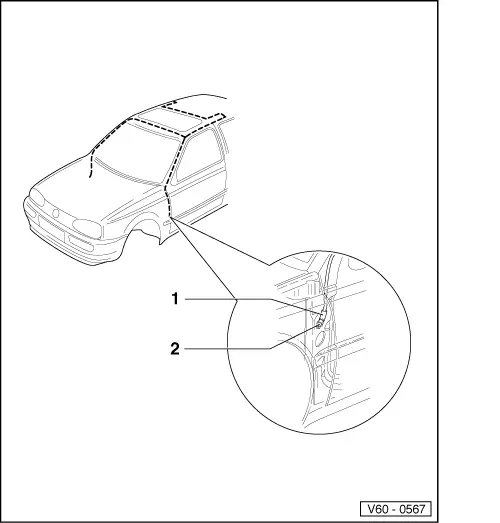 1

2

V60 - 0567