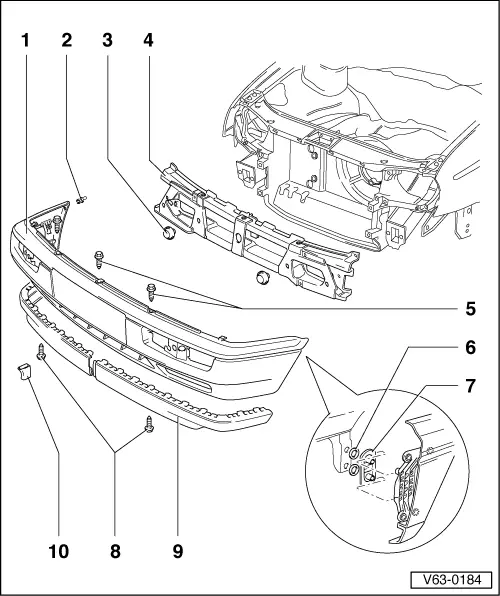 1
2
3
4
5
6
7
10
8
9
V63-0184