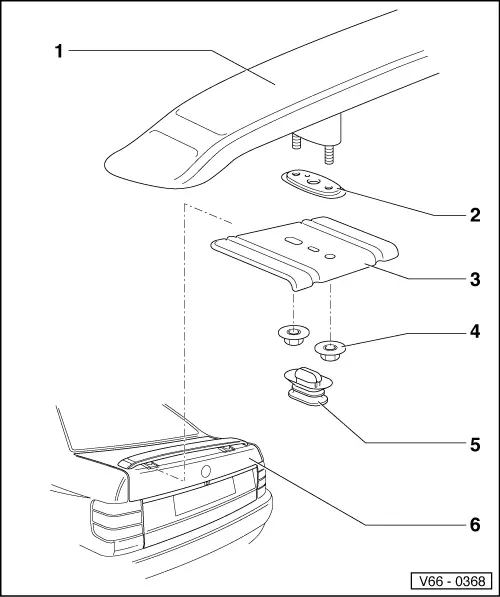 1
2
3
4
5
6
V66 - 0368