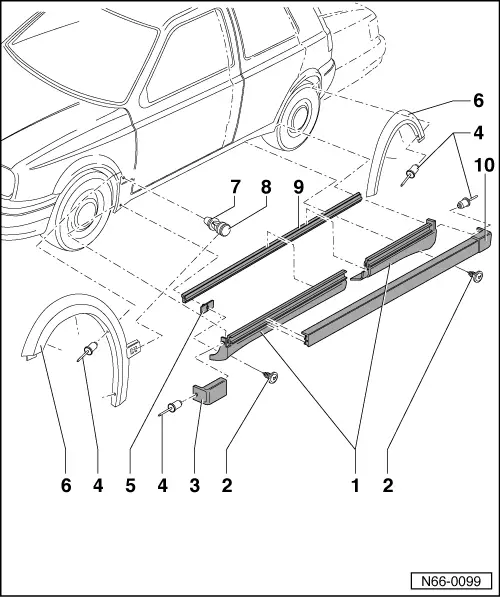 6
4
10
7
8
9
6
4
5
4
3
2
1
2
N66-0099