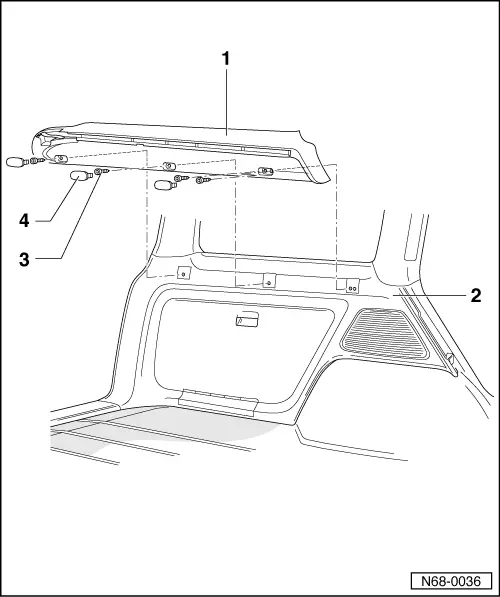 1

4

3

2

N68-0036