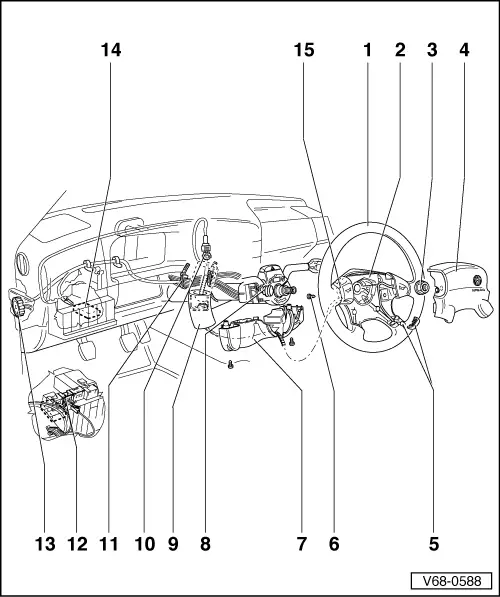 14
15
1
2
3
4
13
12
11
10
9
8
7
6
5
V68-0588