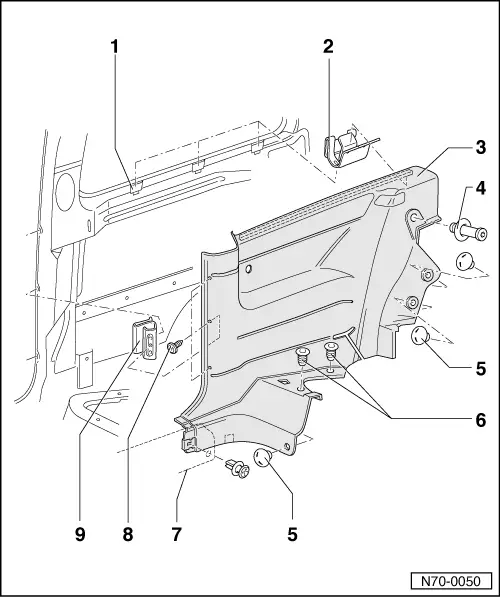 1
2
3
4
5
6
9
8
7
5
N70-0050