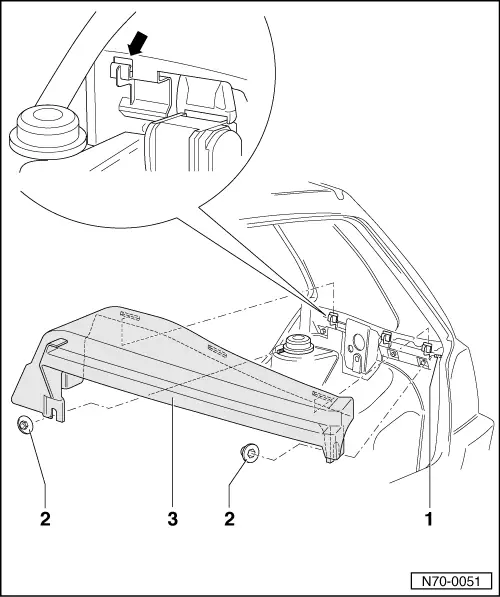 2
3
2
1
N70-0051