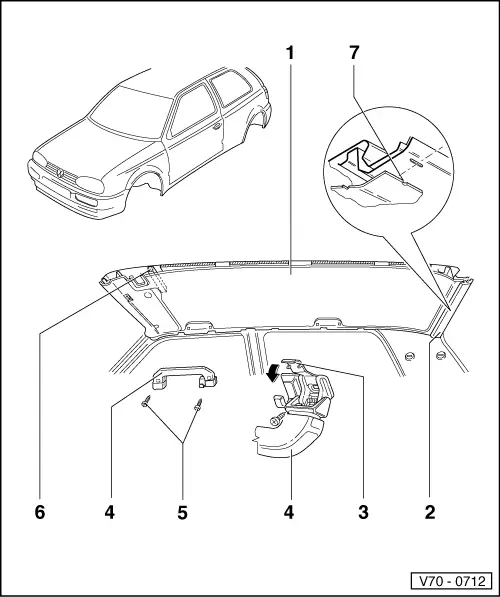 1
7
6
4
5
4
3
2
V70 - 0712