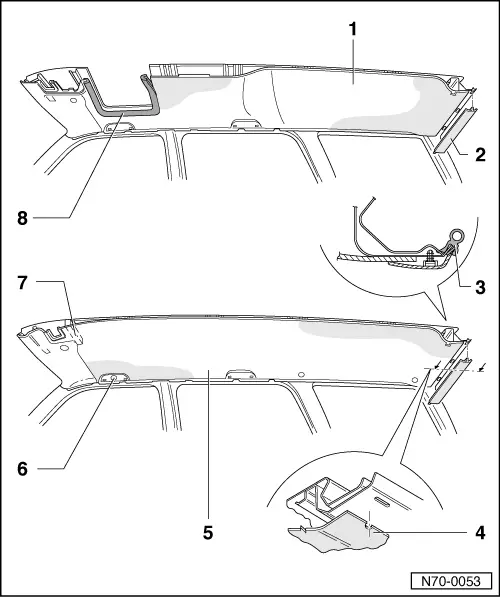 1
2
8
3
7
6
5
4
N70-0053