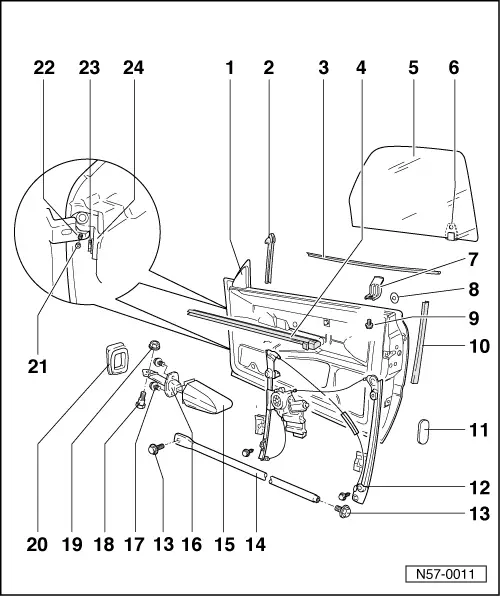 22 23 24 1 2 3 4 5 6

7

8

9

10

11

12

13

21

20 19 18 17 13 16 15 14

N57-0011