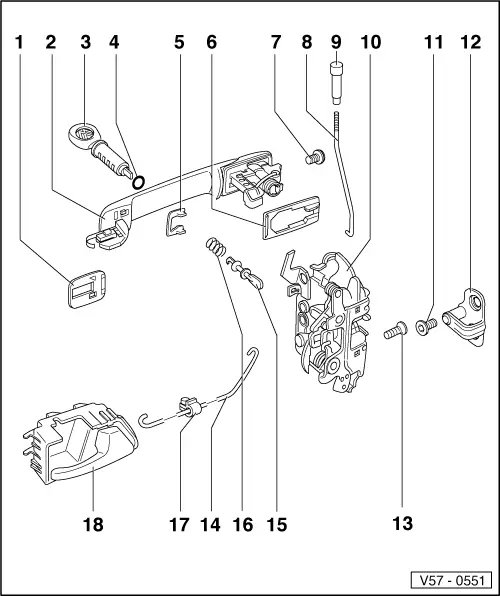 1 2 3 4 5 6 7 8 9 10 11 12

18 17 14 16 15 13

V57 - 0551