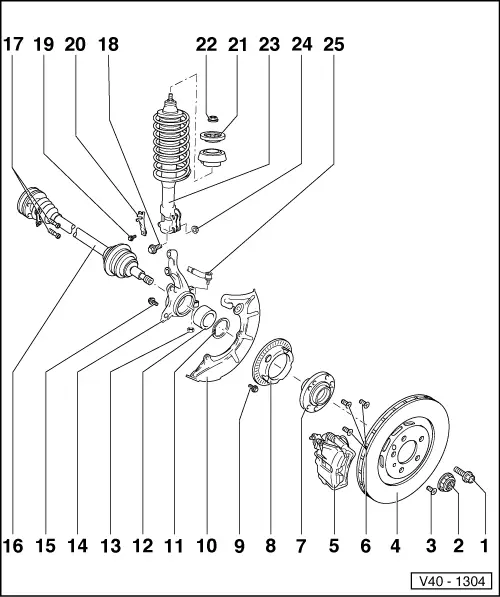 17 19 20 18 22 21 23 24 25

16 15 14 13 12 11 10 9 8 7 5 6 4 3 2 1

V40 - 1304