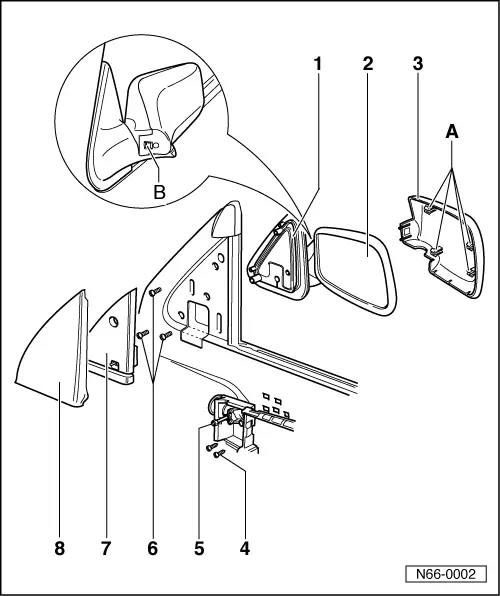 1
2
3
A
B
8
7
6
5
4
N66-0002