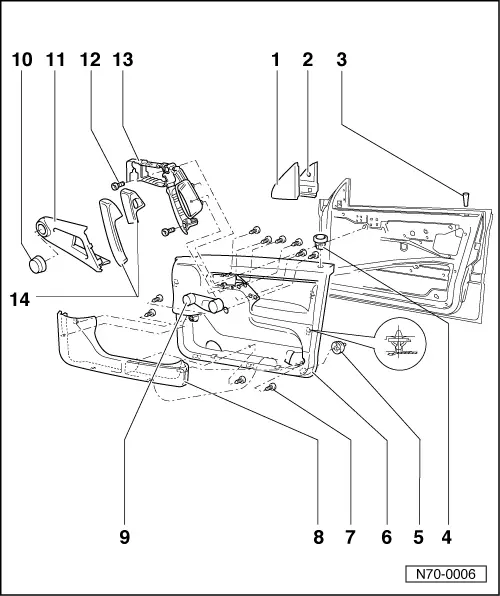 10 11 12 13
1 2 3
14
9 8 7 6 5 4
N70-0006