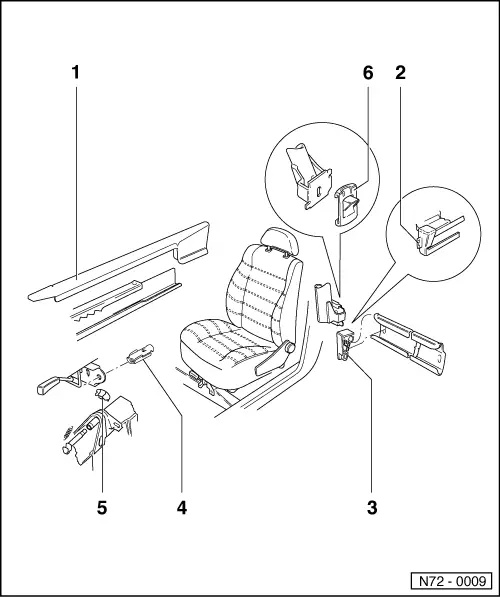 1
6
2
5
4
3
N72 - 0009