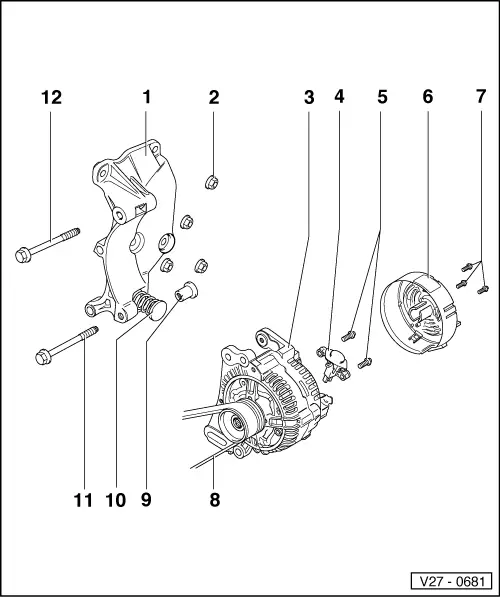 12
1
2
3
4
5
6
7
11
10
9
8
V27 - 0681