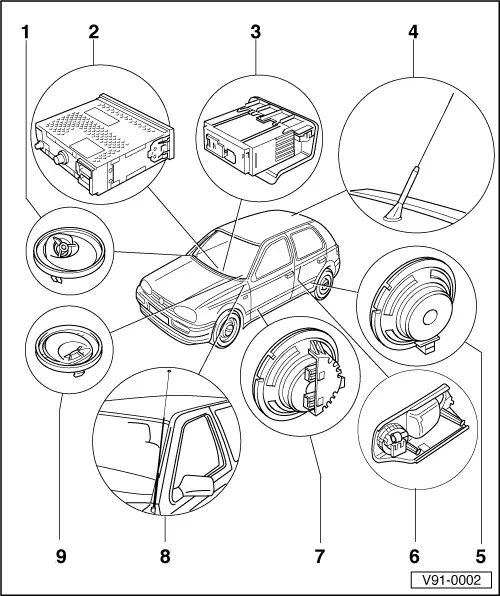 1
2
3
4
9
8
7
6
5
V91-0002