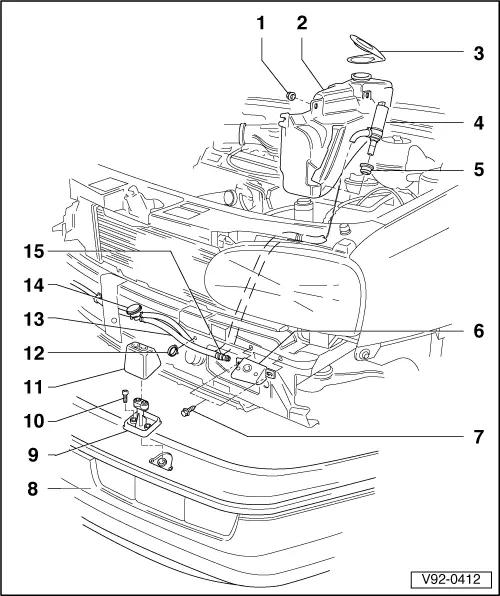 1
2
3
4
5
15
14
13
12
11
10
9
8
6
7
V92-0412