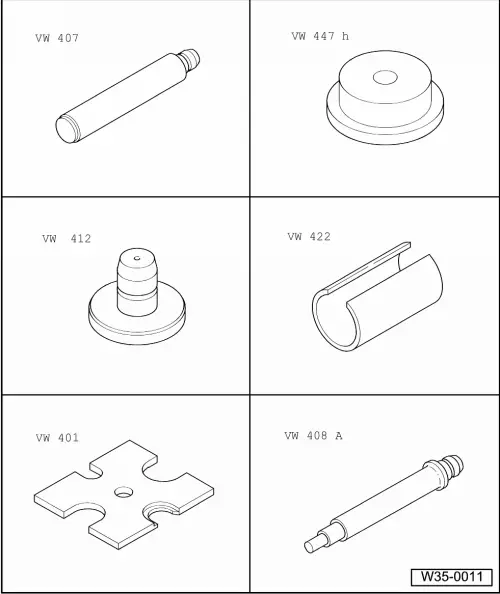 VW 407

VW 447 h

VW 412

VW 422

VW 401

VW 408 A

W35-0011