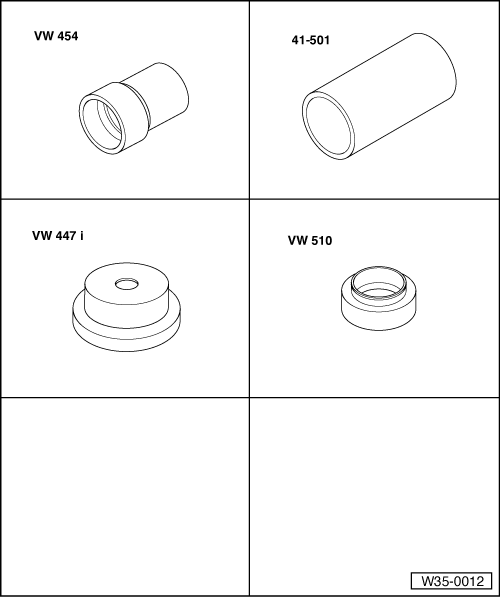 VW 454

41-501

VW 447 i

VW 510

W35-0012