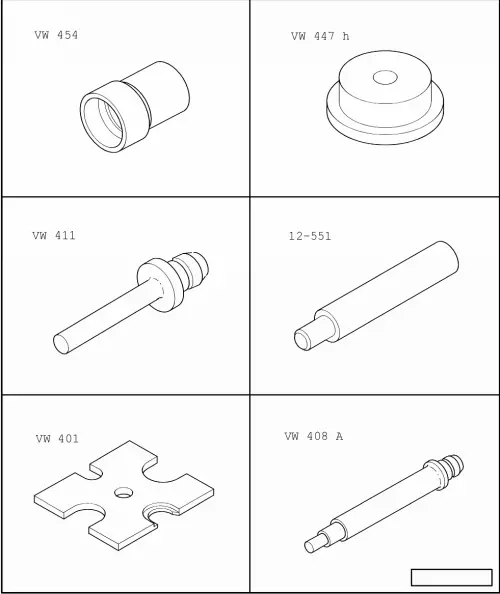 VW 454

VW 447 h

VW 411

12-551

VW 401

VW 408 A