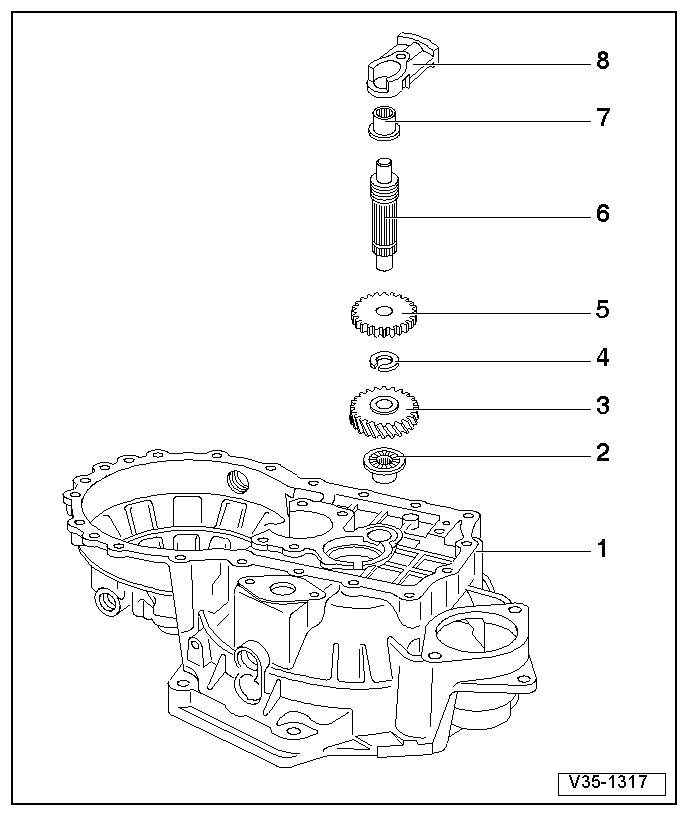 8
7
6
5
4
3
2
1
V35-1317