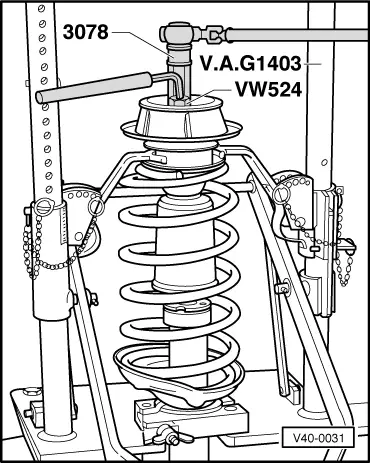 3078

V.A.G1403

VW524

V40-0031