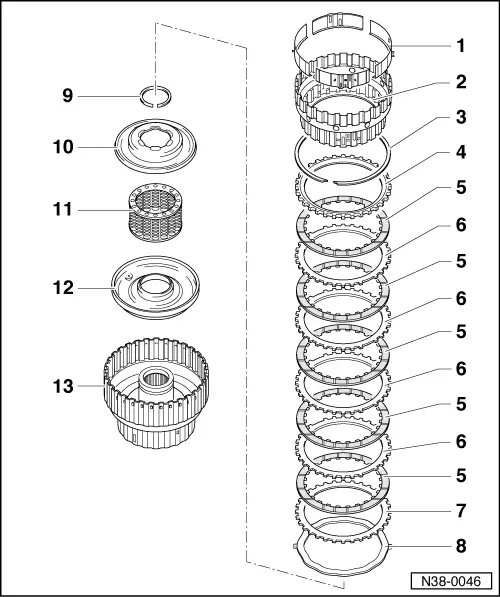 9
10
11
12
13
1
2
3
4
5
6
5
6
5
6
5
6
5
7
8
N38-0046