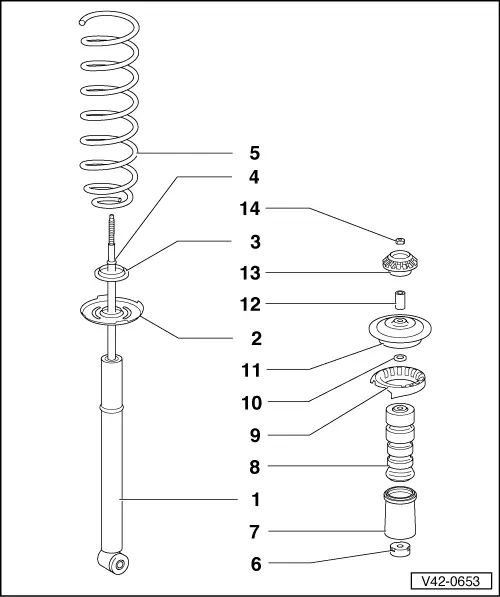 5
4
14
3
13
12
2
11
10
9
8
1
7
6
V42-0653