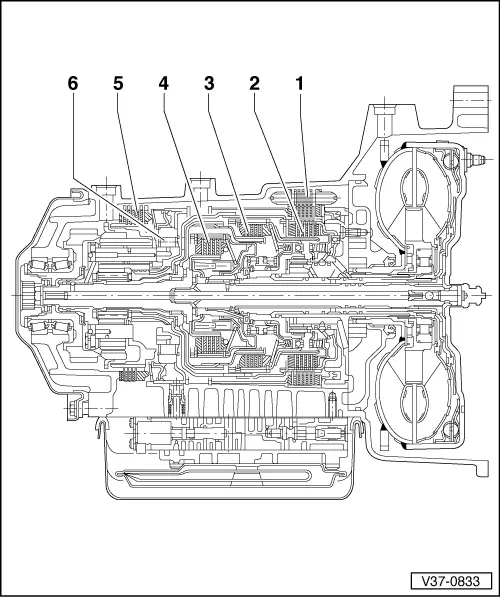 6 5 4 3 2 1

V37-0833