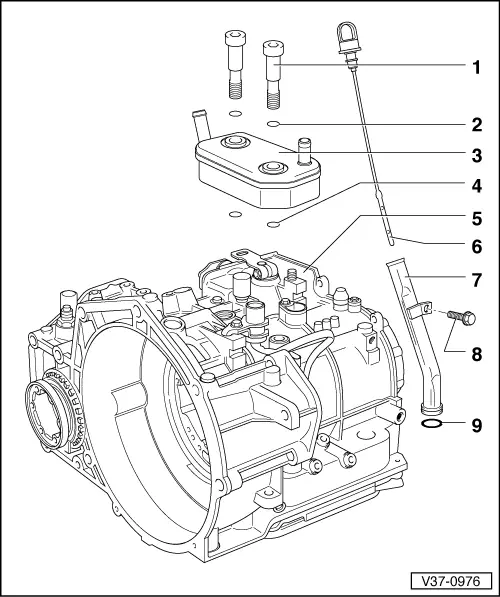 1
2
3
4
5
6
7
8
9
V37-0976