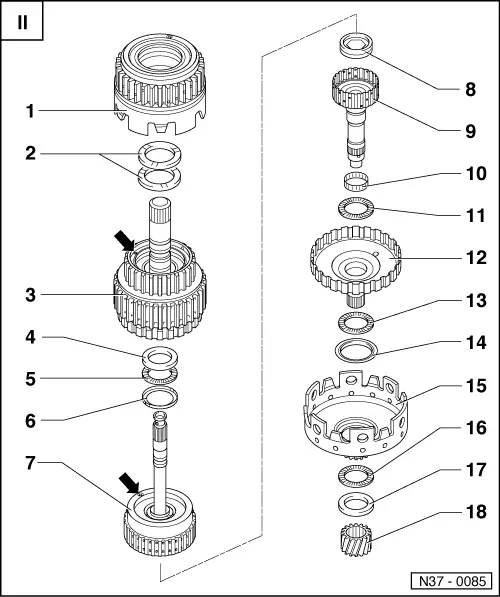 II

1
2
3
4
5
6
7

8
9
10
11
12
13
14
15
16
17
18

N37 - 0085