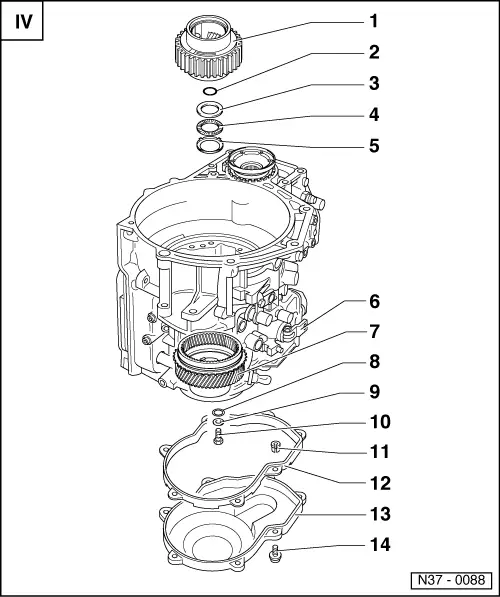 IV

1
2
3
4
5
6
7
8
9
10
11
12
13
14

N37 - 0088