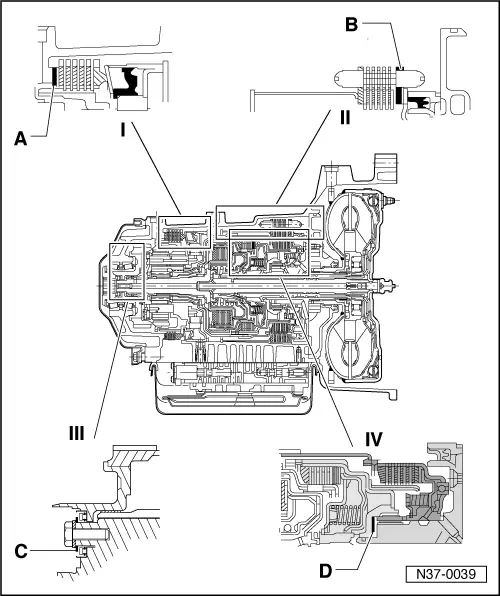 B

A

I

II

III

IV

C

D

N37-0039