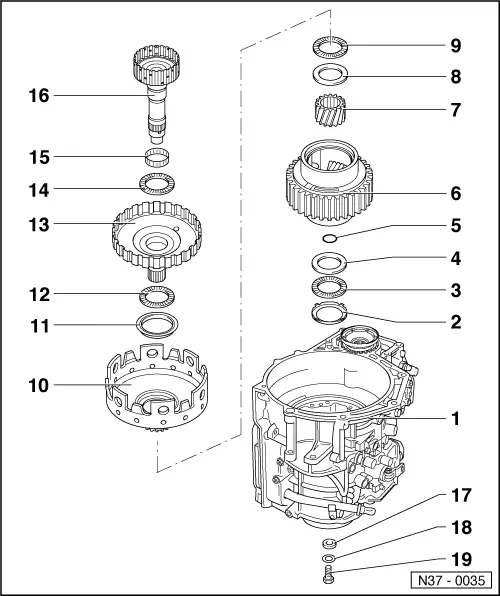 16
15
14
13
12
11
10
9
8
7
6
5
4
3
2
1
17
18
19
N37 - 0035