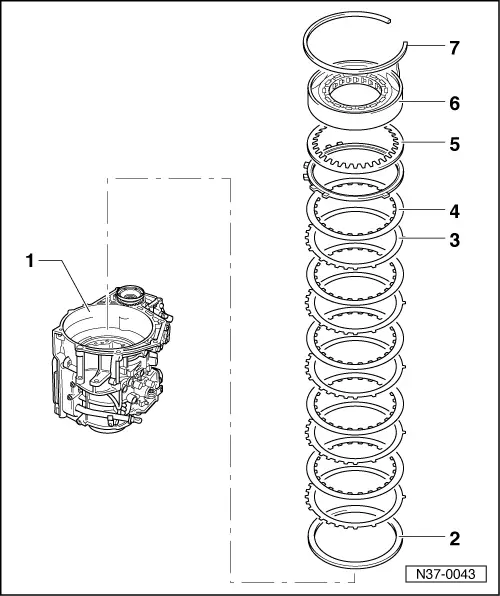 7
6
5
4
3
1
2
N37-0043