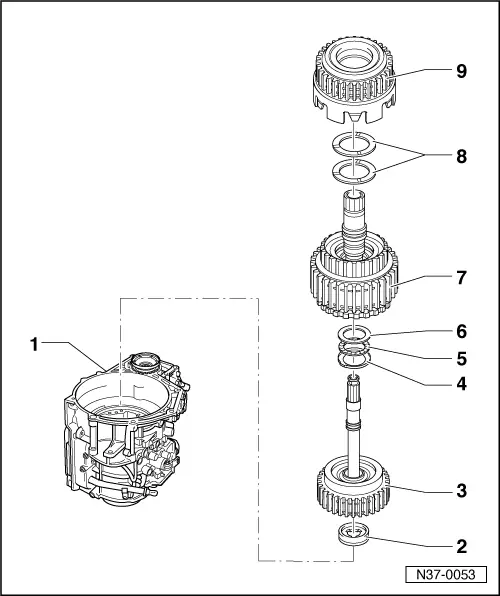 9
8
7
6
5
4
1
3
2
N37-0053