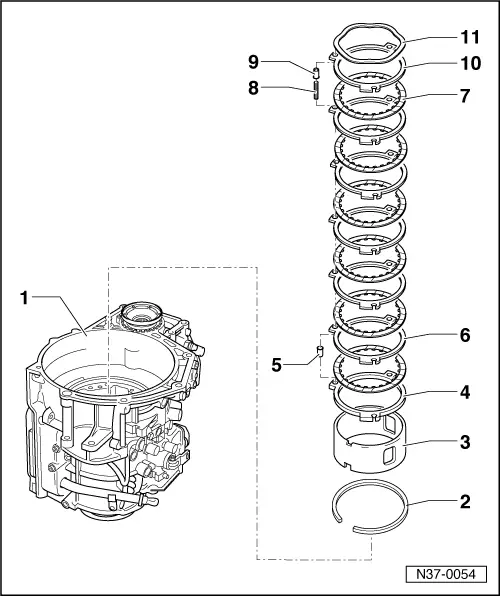 11
9
10
8
7
1
6
5
4
3
2
N37-0054