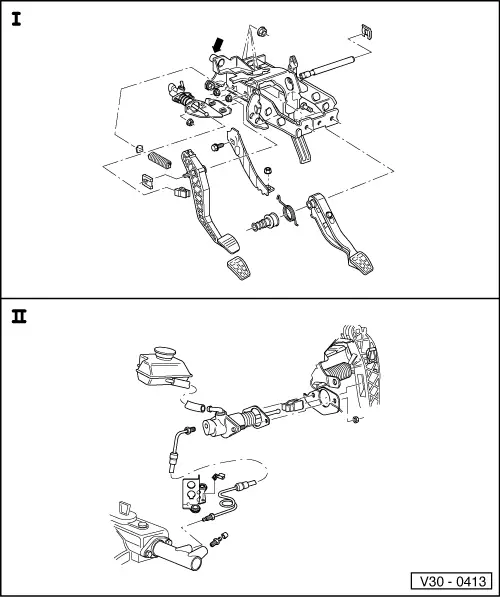 I

II

V30 - 0413