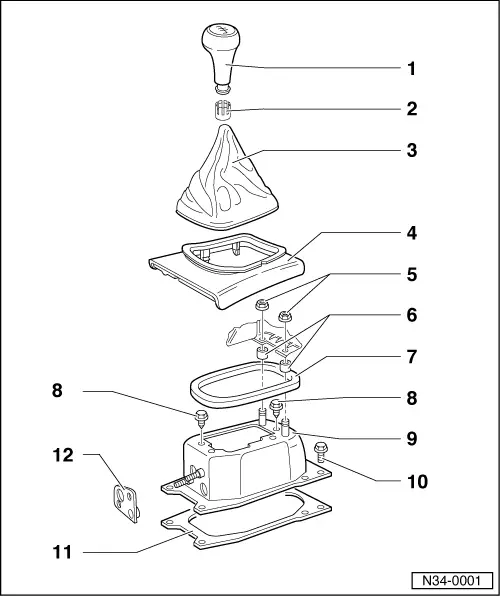 1
2
3
4
5
6
7
8
8
9
12
10
11
N34-0001