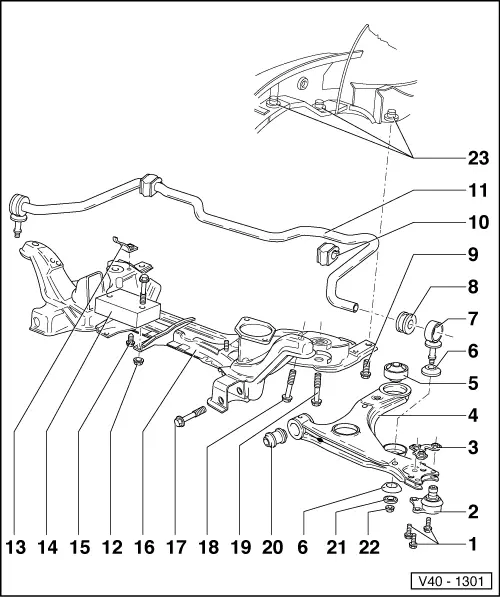 23
11
10
9
8
7
6
5
4
3
2
1

13 14 15 12 16 17 18 19 20 6 21 22

V40 - 1301