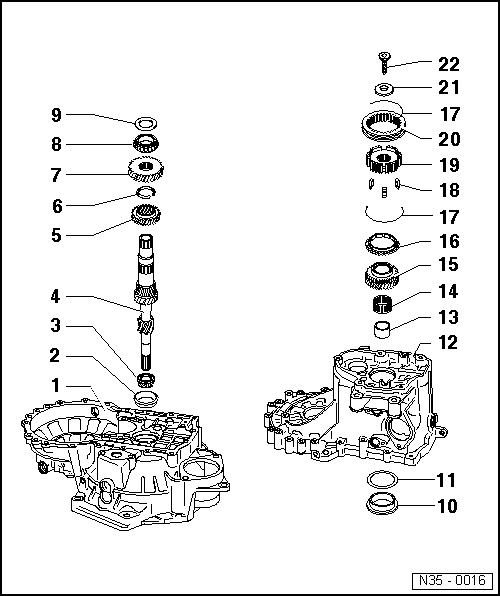 9
8
7
6
5
4
3
2
1

22
21
17
20
19
18
17
16
15
14
13
12
11
10

N35 - 0016