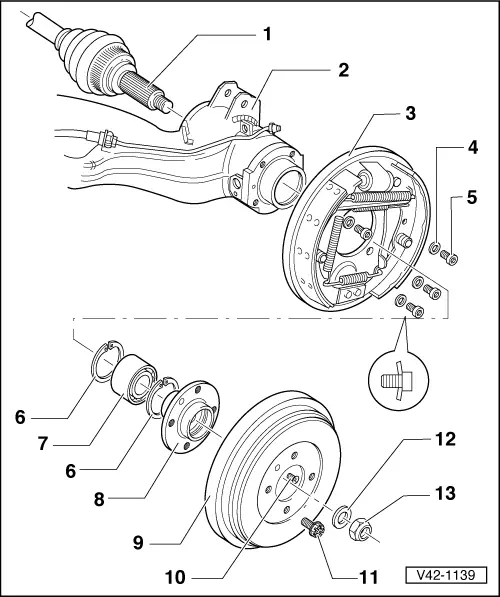 1
2
3
4
5
6
7
6
8
9
10
11
12
13
V42-1139