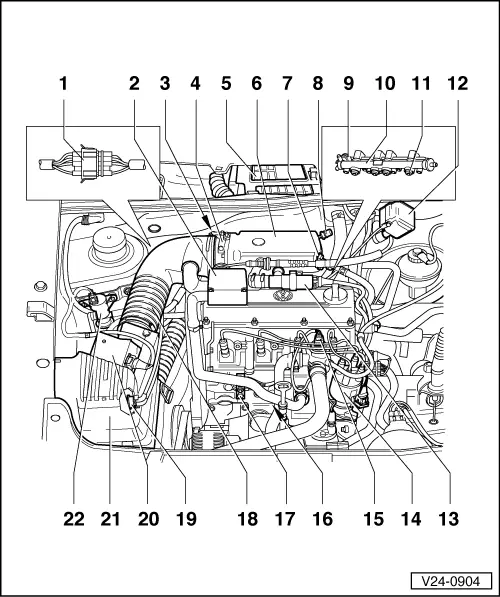 1 2 3 4 5 6 7 8 9 10 11 12

22 21 20 19 18 17 16 15 14 13

V24-0904