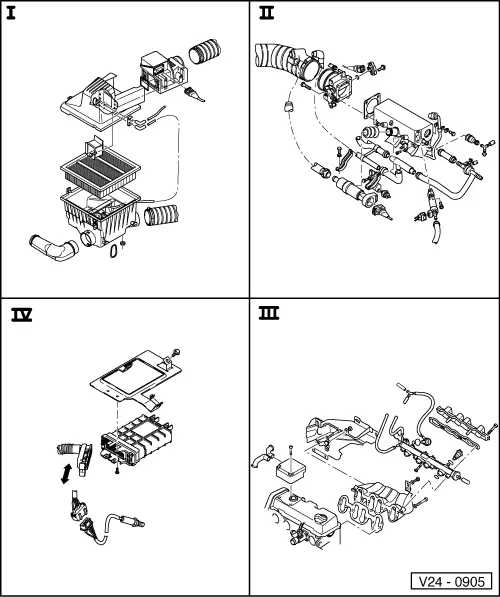 I

II

IV

III

V24 - 0905